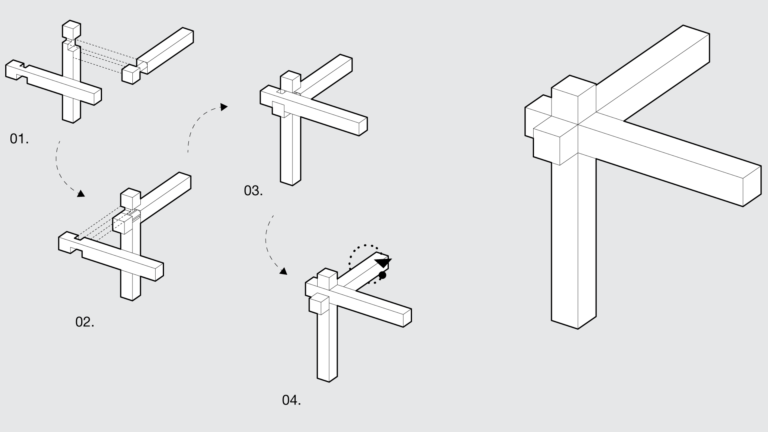 01.

02.

03.

04.